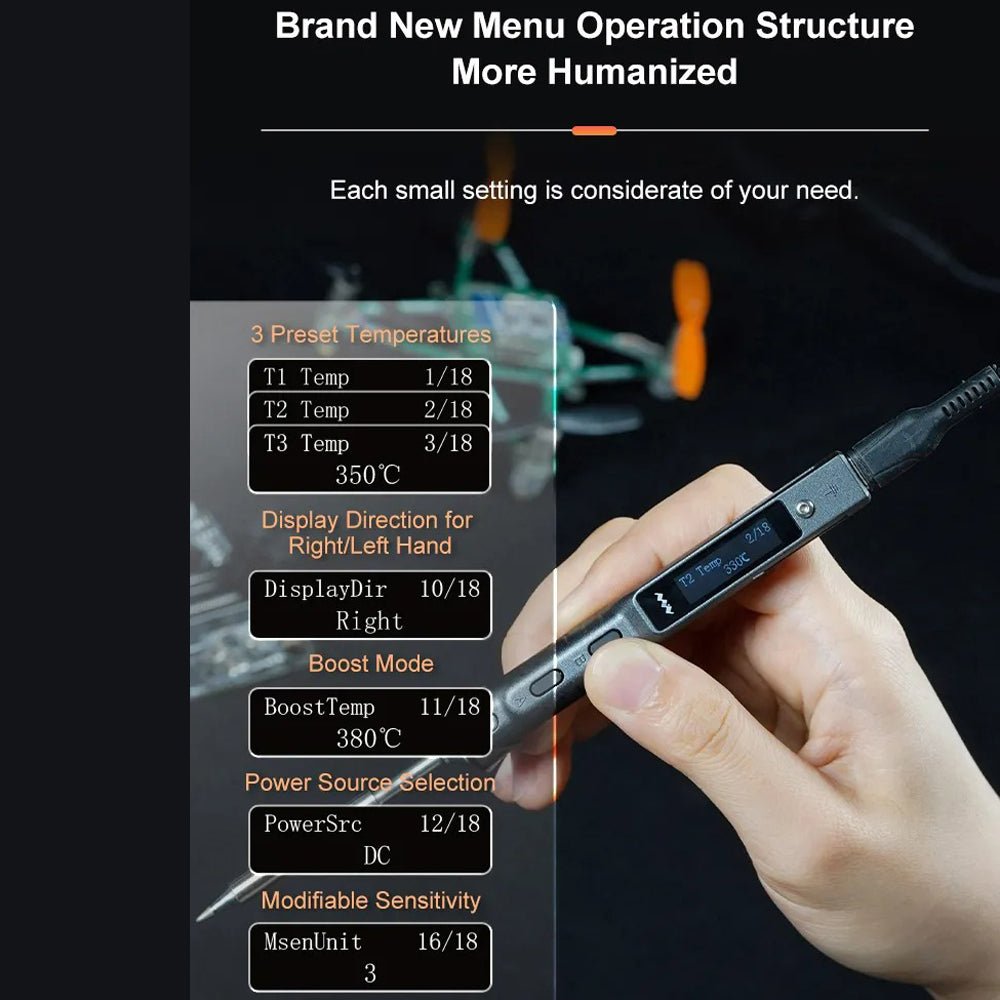 Brand New Menu Operation Structure
More Humanized

Each small setting is considerate of your need.

3 Preset Temperatures

T1 Temp 1/18

T2 Temp 2/18

T3 Temp 3/18
350℃

Display Direction for Right/Left Hand

DisplayDir 10/18
Right

Boost Mode

BoostTemp 11/18
380℃

Power Source Selection

PowerSrc 12/18
DC

Modifiable Sensitivity

MsenUnit 16/18
3

T2 Temp 2/18
330C